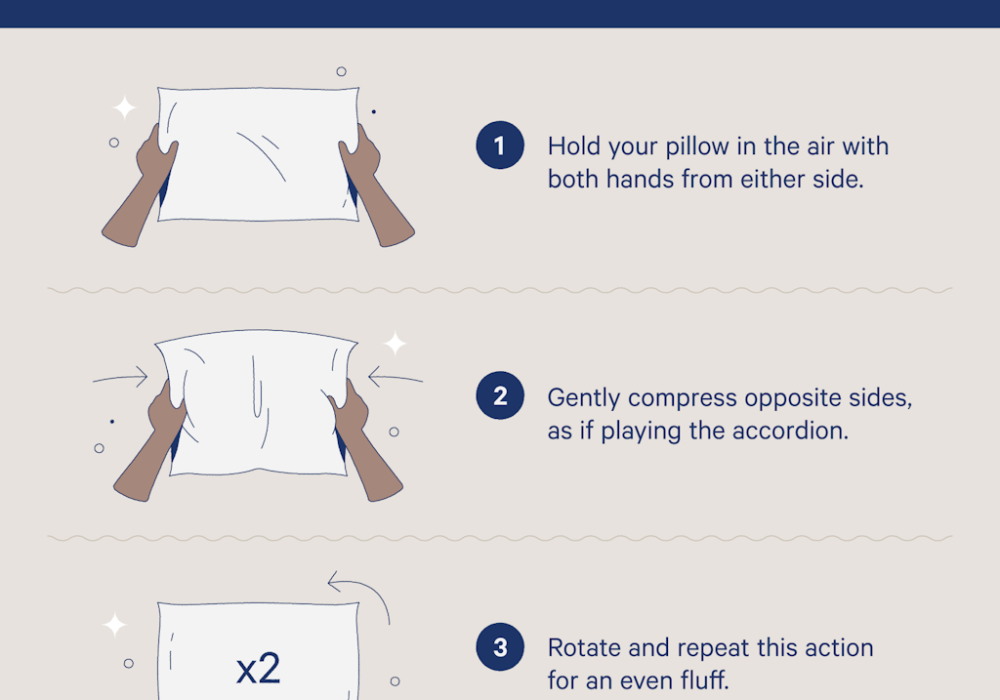 1 Hold your pillow in the air with both hands from either side.

2 Gently compress opposite sides, as if playing the accordion.

x2

3 Rotate and repeat this action for an even fluff.